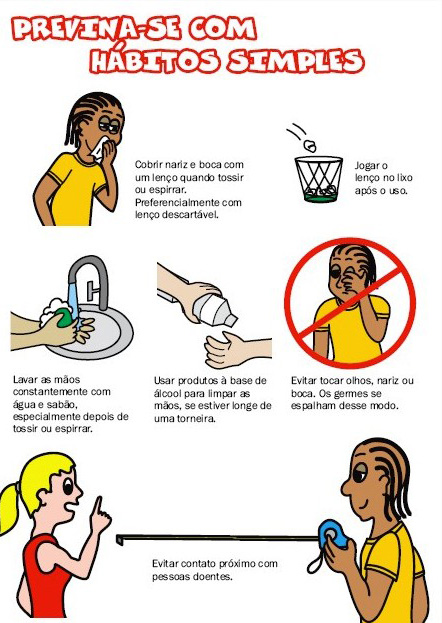 PREVINA-SE COM HÁBITOS SIMPLES

Cobrir nariz e boca com um lenço quando tossir ou espirrar. Preferencialmente com lenço descartável.

Jogar o lenço no lixo após o uso.

Lavar as mãos constantemente com água e sabão, especialmente depois de tossir ou espirrar.

Usar produtos à base de álcool para limpar as mãos, se estiver longe de uma torneira.

Evitar tocar olhos, nariz ou boca. Os germes se espalham desse modo.

Evitar contato próximo com pessoas doentes.